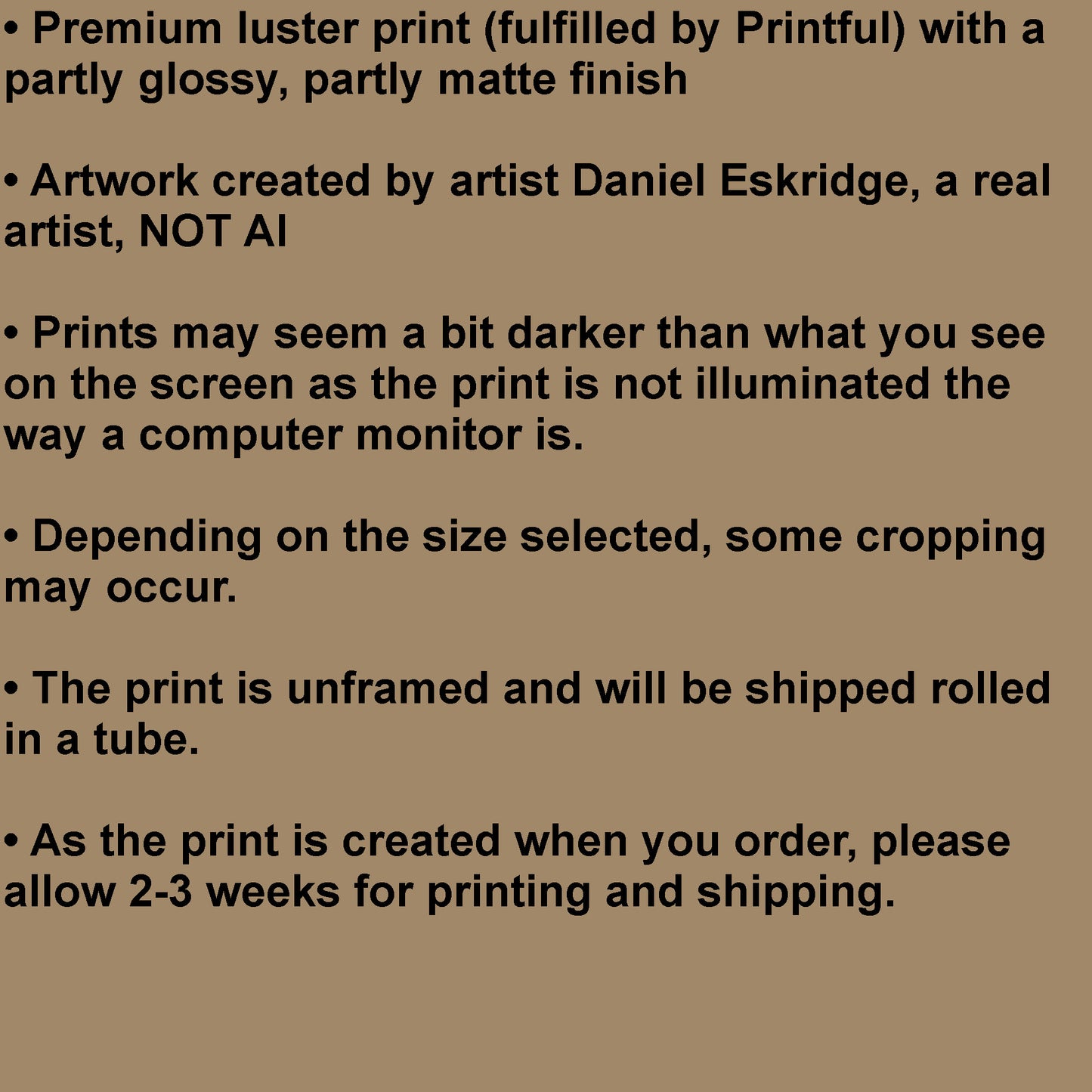 • Premium luster print (fulfilled by Printful) with a partly glossy, partly matte finish

• Artwork created by artist Daniel Eskridge, a real artist, NOT AI

• Prints may seem a bit darker than what you see on the screen as the print is not illuminated the way a computer monitor is.

• Depending on the size selected, some cropping may occur.

• The print is unframed and will be shipped rolled in a tube.

• As the print is created when you order, please allow 2-3 weeks for printing and shipping.