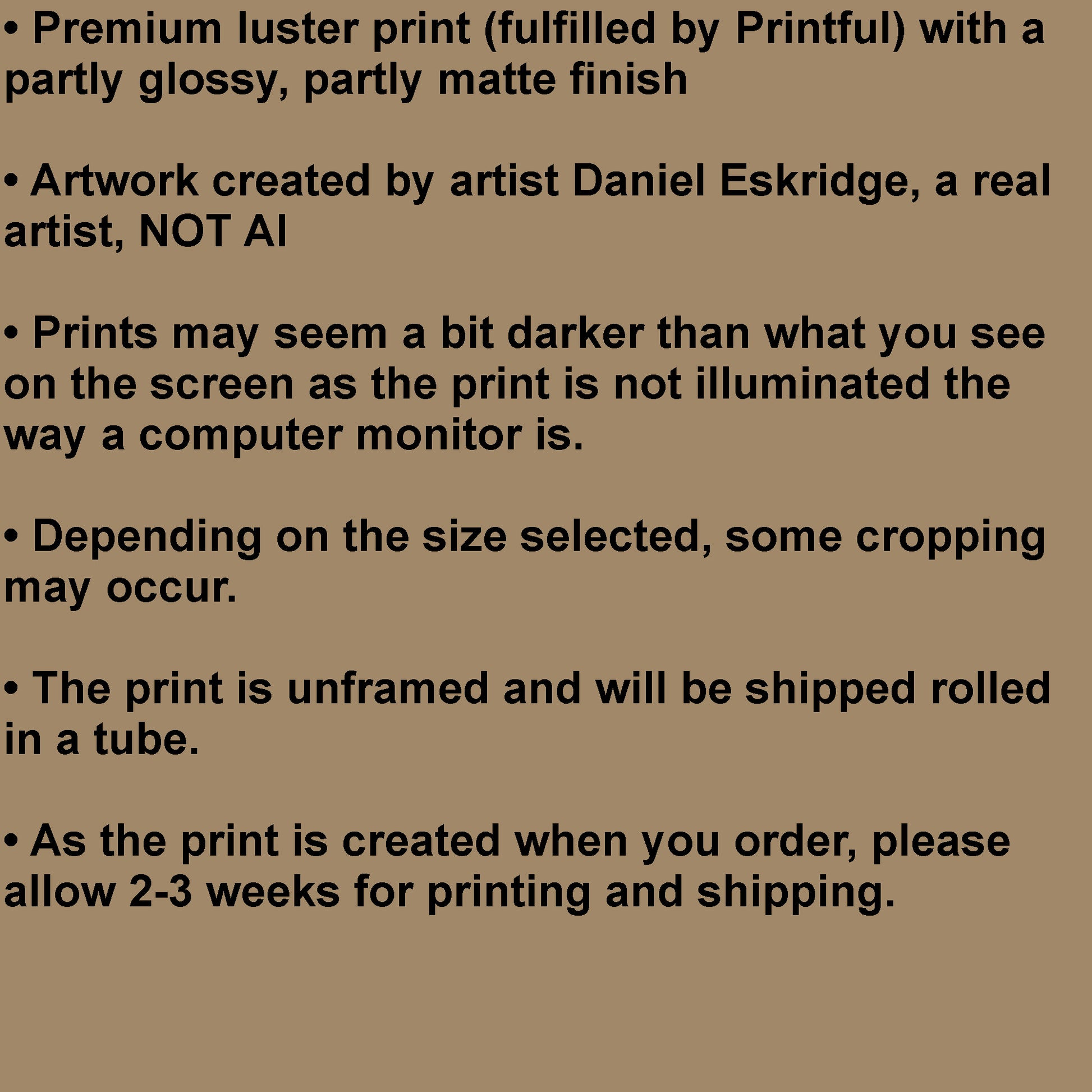 • Premium luster print (fulfilled by Printful) with a partly glossy, partly matte finish

• Artwork created by artist Daniel Eskridge, a real artist, NOT AI

• Prints may seem a bit darker than what you see on the screen as the print is not illuminated the way a computer monitor is.

• Depending on the size selected, some cropping may occur.

• The print is unframed and will be shipped rolled in a tube.

• As the print is created when you order, please allow 2-3 weeks for printing and shipping.